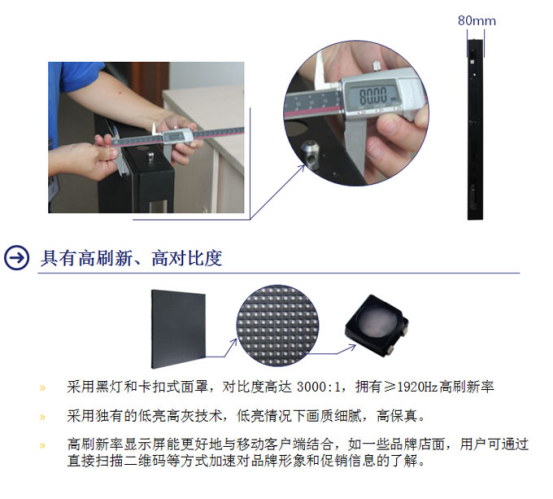 80mm

80.00

具有高刷新、高对比度

» 采用黑灯和卡扣式面罩，对比度高达 3000:1，拥有≥1920Hz高刷新率

» 采用独有的低亮高灰技术，低亮情况下画质细腻，高保真。

» 高刷新率显示屏能更好地与移动客户端结合，如一些品牌店面，用户可通过直接扫描二维码等方式加速对品牌形象和促销信息的了解。